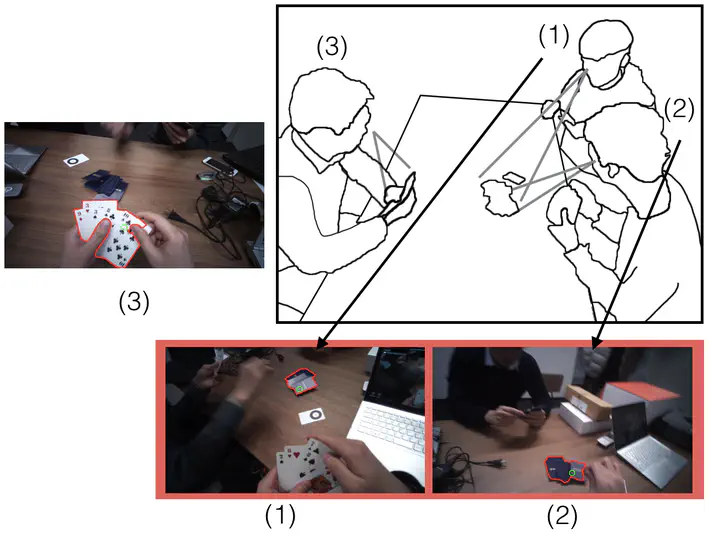 (3)

(1)

(2)

(3)

(1)

(2)