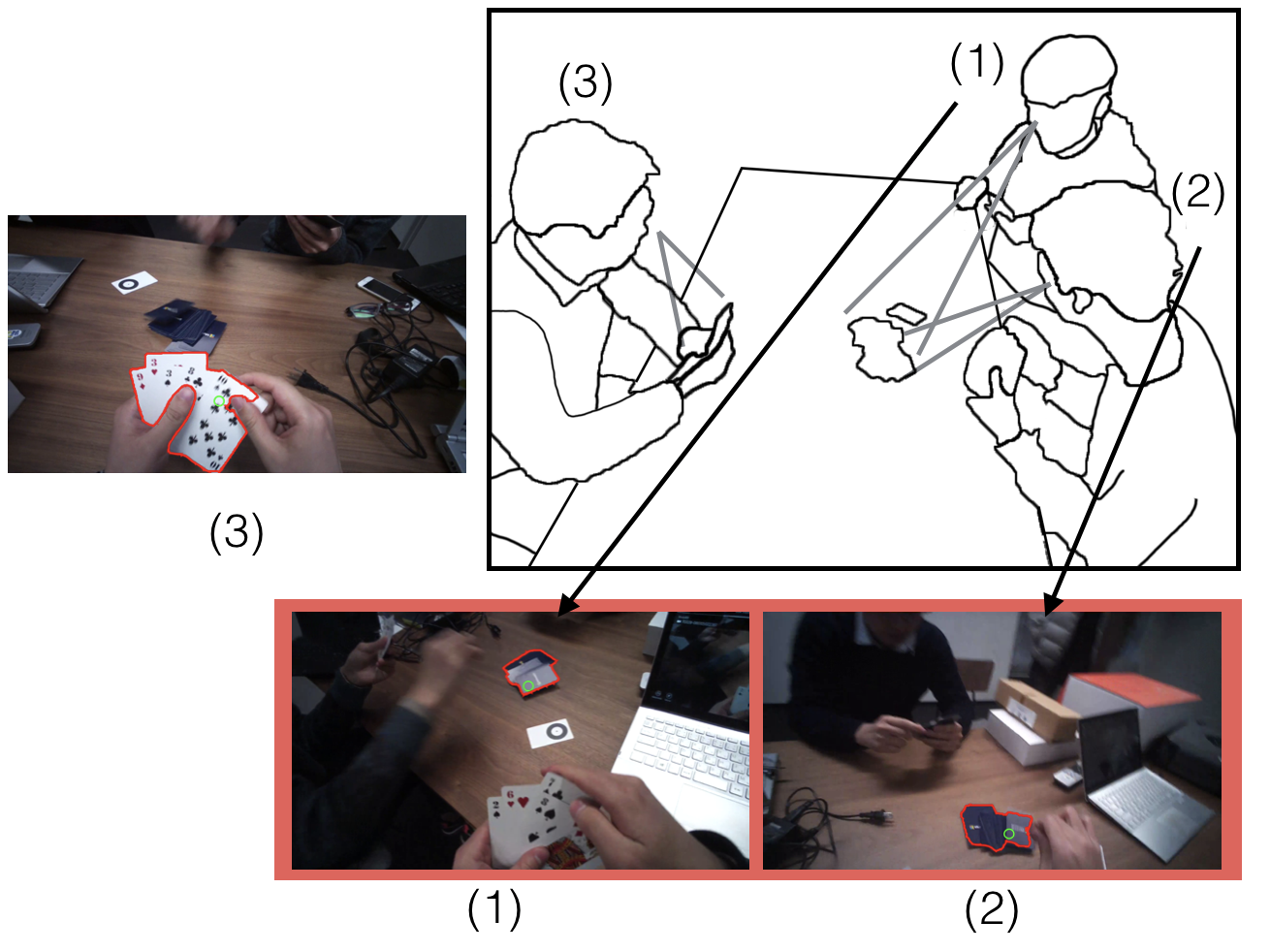 (3)

(1)

(2)

(3)

(1)

(2)