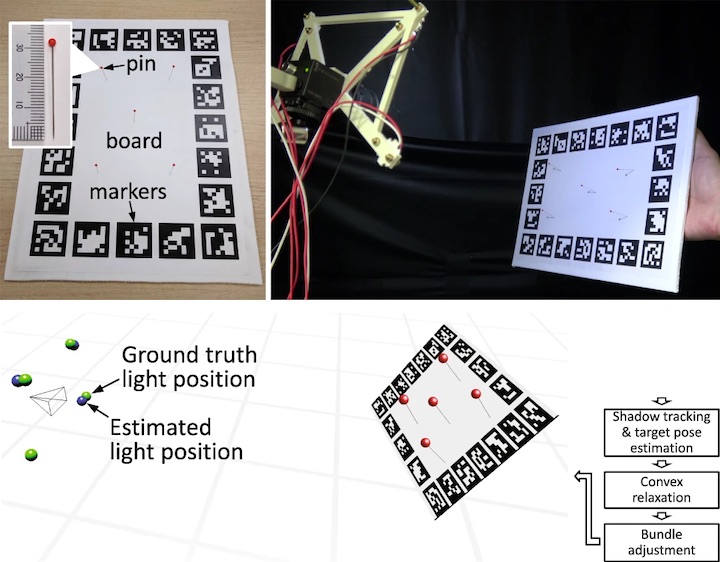 30
20
10
pin
board
markers
Ground truth light position
Estimated light position
Shadow tracking & target pose estimation
Convex relaxation
Bundle adjustment